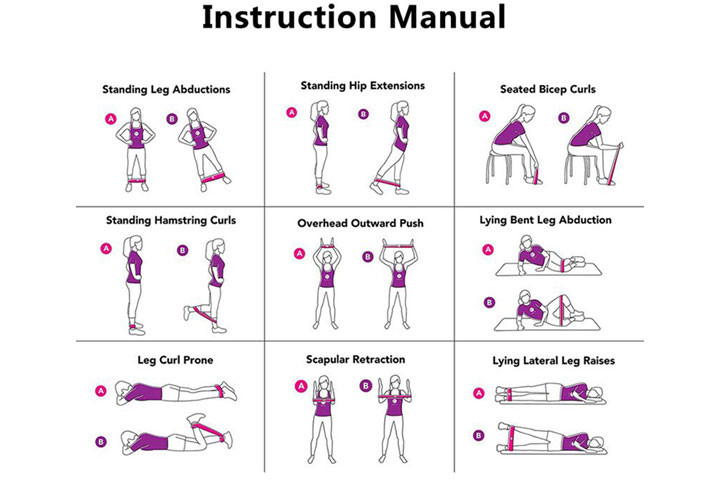 Instruction Manual

Standing Leg Abductions

A B

Standing Hip Extensions

A B

Seated Bicep Curls

A B

Standing Hamstring Curls

A B

Overhead Outward Push

A B

Lying Bent Leg Abduction

A

B

Leg Curl Prone

A

B

Scapular Retraction

A B

Lying Lateral Leg Raises

A

B