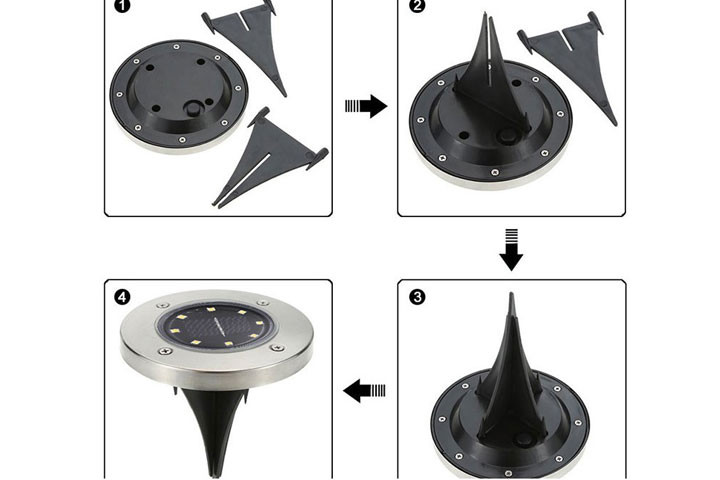 1

2

3

4