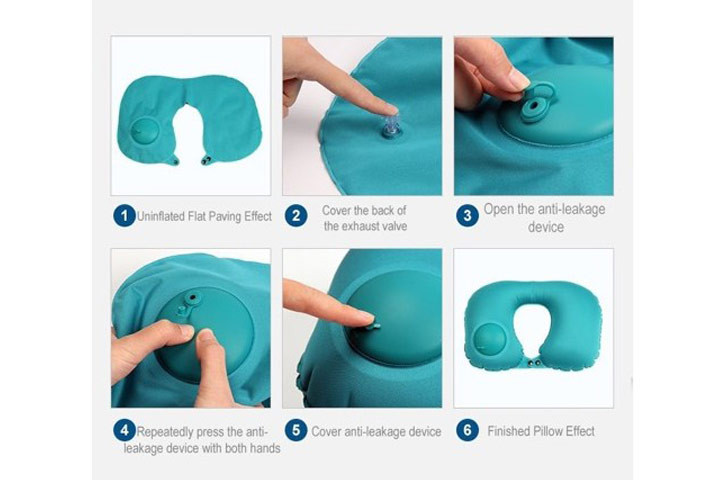 1 Uninflated Flat Paving Effect

2 Cover the back of the exhaust valve

3 Open the anti-leakage device

4 Repeatedly press the anti-leakage device with both hands

5 Cover anti-leakage device

6 Finished Pillow Effect