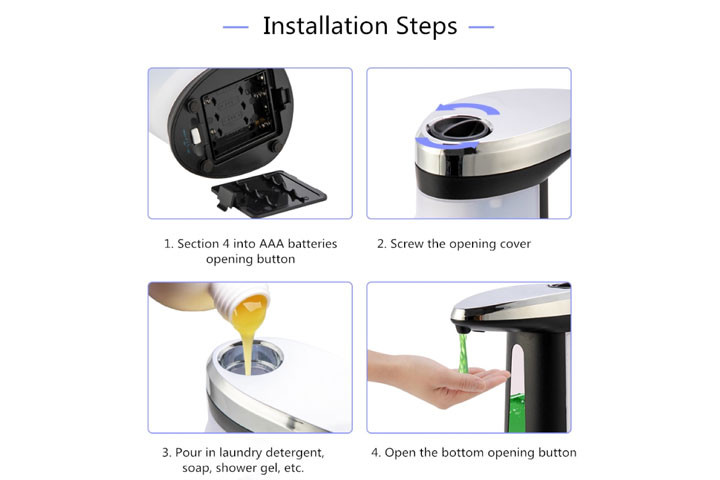 Installation Steps

1. Section 4 into AAA batteries opening button

2. Screw the opening cover

3. Pour in laundry detergent, soap, shower gel, etc.

4. Open the bottom opening button