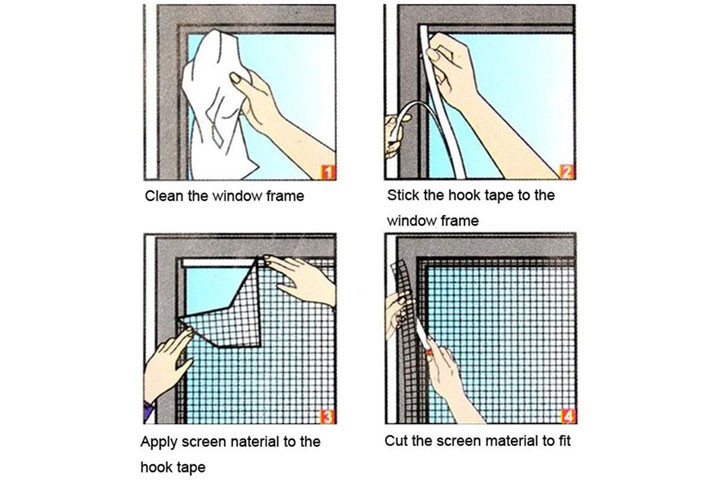 1

Clean the window frame

2

Stick the hook tape to the window frame

3

Apply screen naterial to the hook tape

4

Cut the screen material to fit