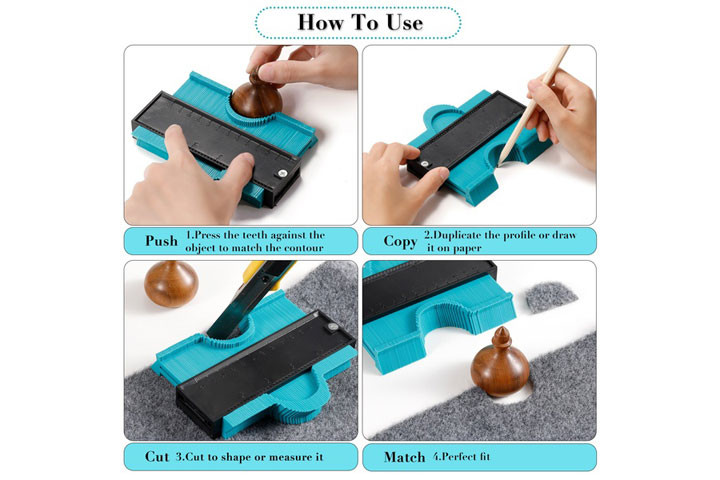 How To Use

Push 1.Press the teeth against the object to match the contour

Copy 2.Duplicate the profile or draw it on paper

Cut 3.Cut to shape or measure it

Match 4.Perfect fit